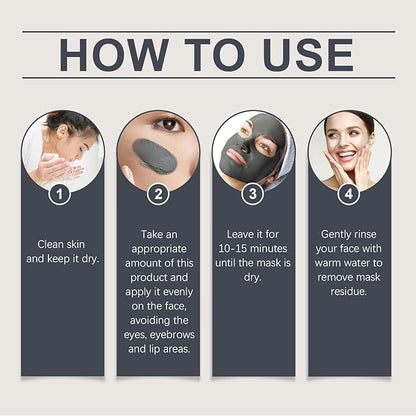 HOW TO USE

1

Clean skin and keep it dry.

2

Take an appropriate amount of this product and apply it evenly on the face, avoiding the eyes, eyebrows and lip areas.

3

Leave it for 10-15 minutes until the mask is dry.

4

Gently rinse your face with warm water to remove mask residue.