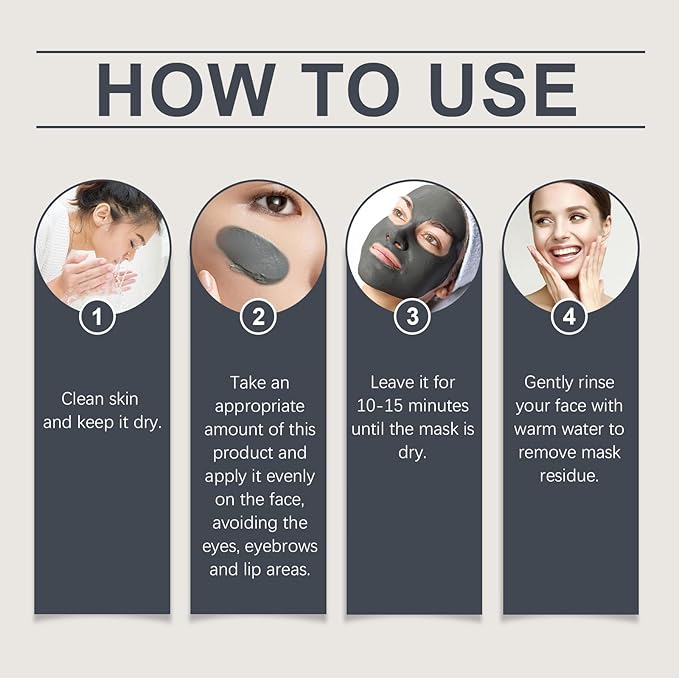 HOW TO USE

1

Clean skin and keep it dry.

2

Take an appropriate amount of this product and apply it evenly on the face, avoiding the eyes, eyebrows and lip areas.

3

Leave it for 10-15 minutes until the mask is dry.

4

Gently rinse your face with warm water to remove mask residue.